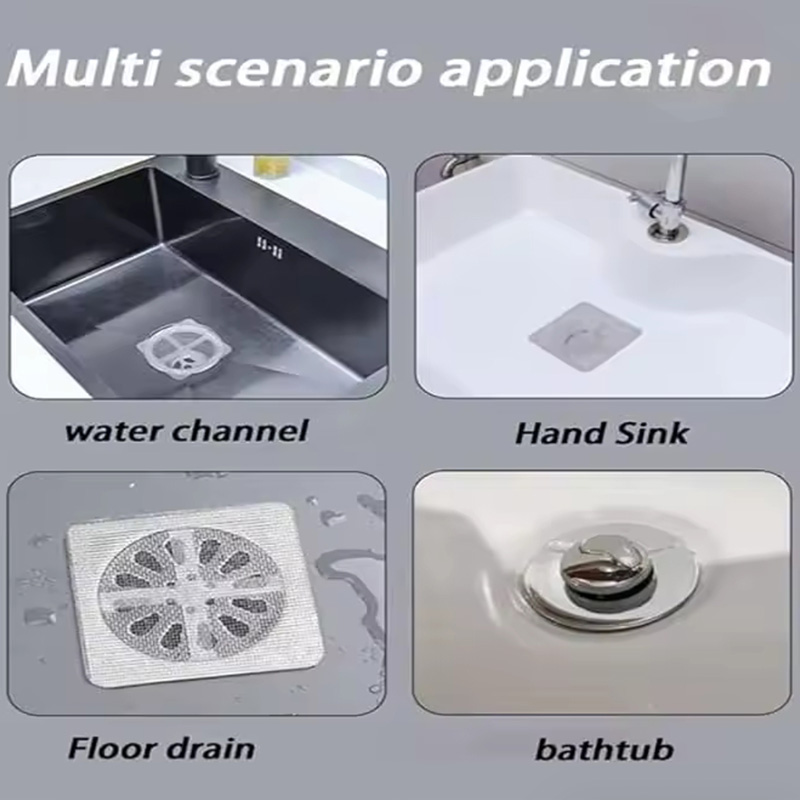 Multi scenario application

water channel

Hand Sink

Floor drain

bathtub